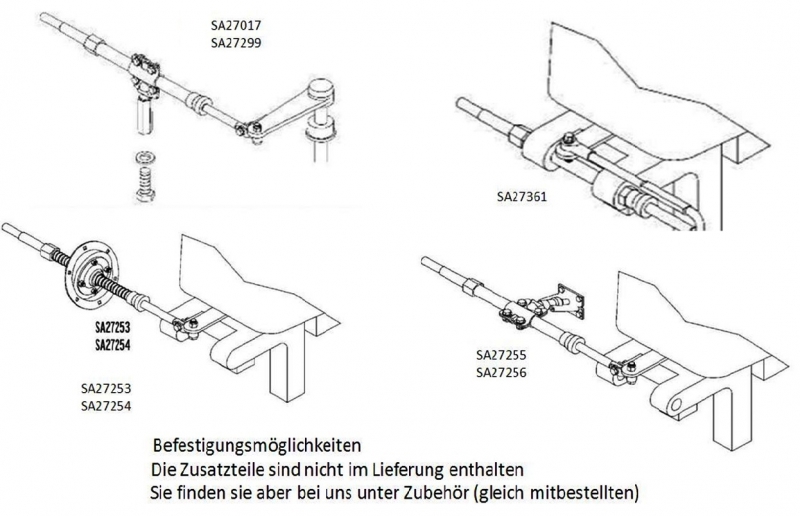 SA27017
SA27299

SA27361

SA27253
SA27254

SA27253
SA27254

SA27255
SA27256

Befestigungsmöglichkeiten
Die Zusatzteile sind nicht im Lieferung enthalten
Sie finden sie aber bei uns unter Zubehör (gleich mitbestellten)